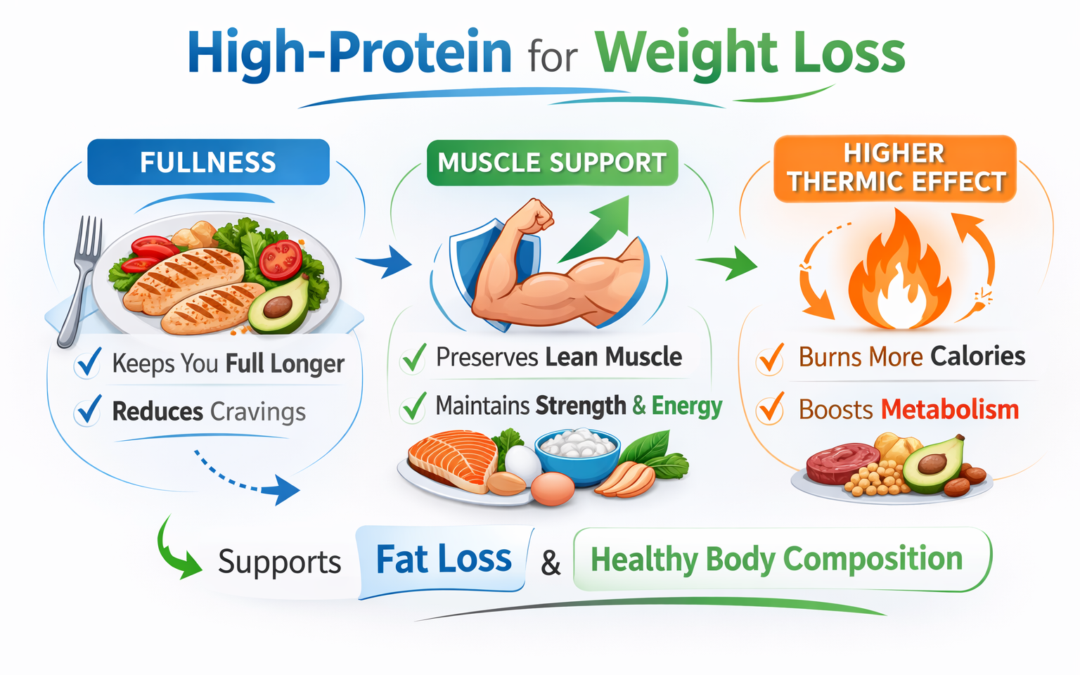 High-Protein for Weight Loss

FULLNESS

✓ Keeps You Full Longer

✓ Reduces Cravings

MUSCLE SUPPORT

✓ Preserves Lean Muscle

✓ Maintains Strength & Energy

HIGHER THERMIC EFFECT

✓ Burns More Calories

✓ Boosts Metabolism

Supports Fat Loss & Healthy Body Composition