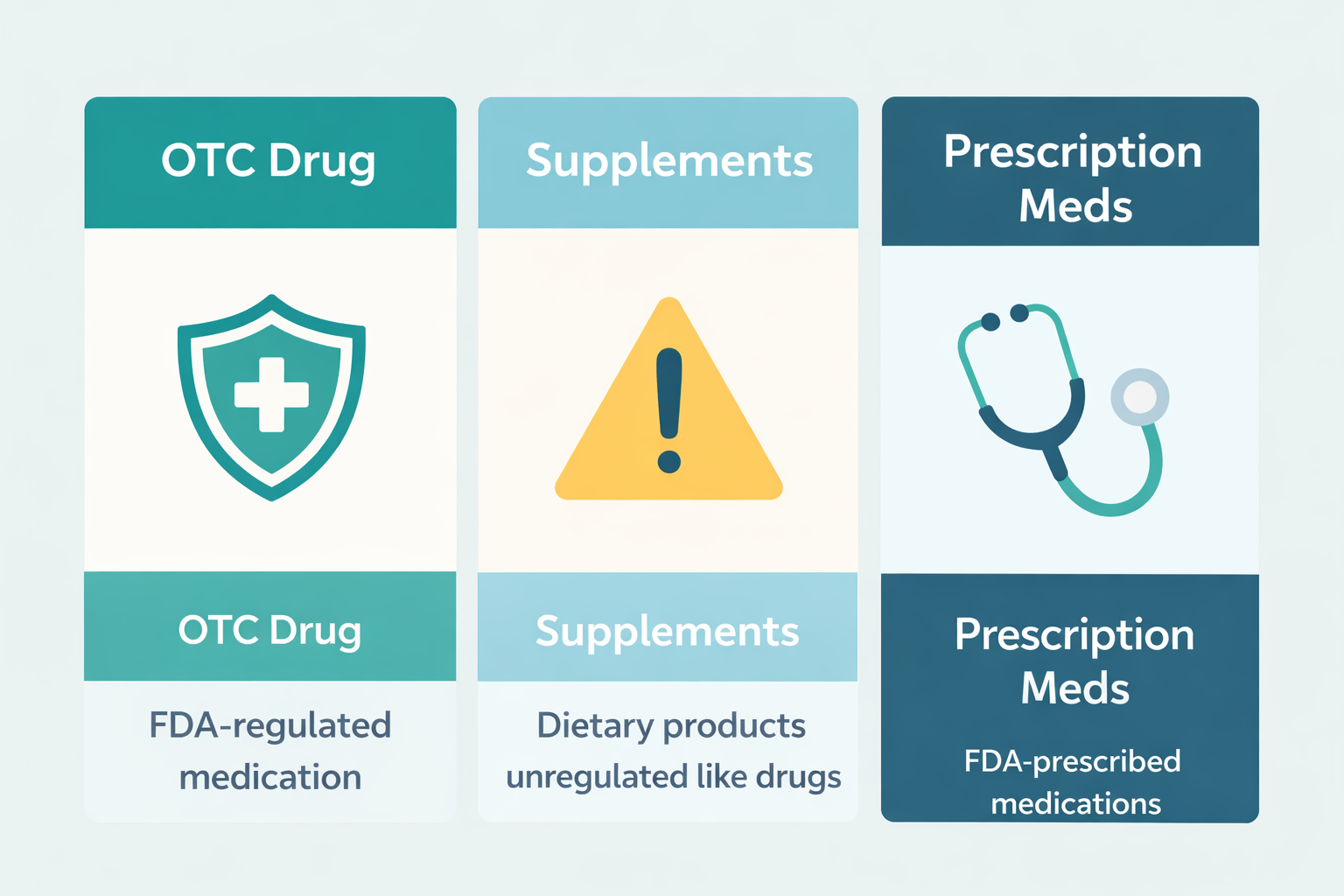 OTC Drug

OTC Drug

FDA-regulated medication

Supplements

Supplements

Dietary products unregulated like drugs

Prescription Meds

Prescription Meds

FDA-prescribed medications